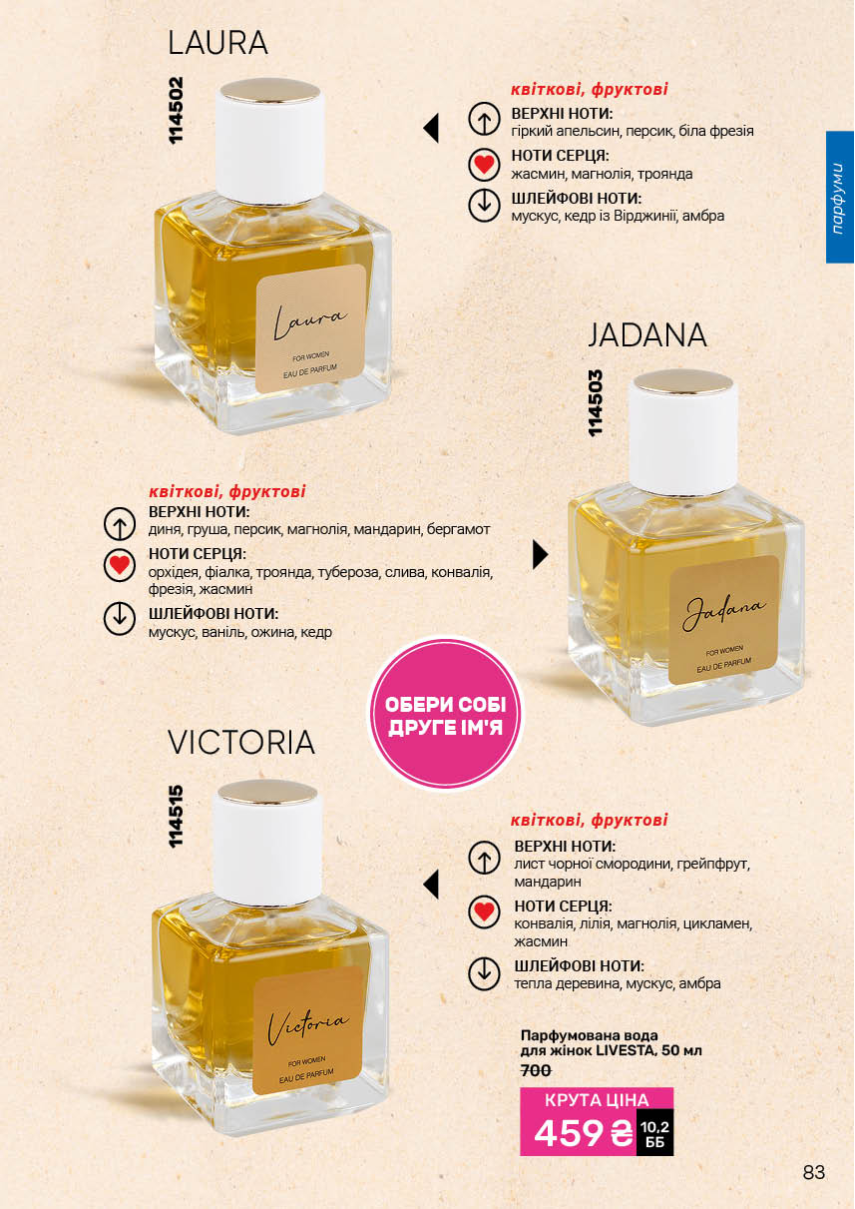 LAURA

114502

Laura
FOR WOMEN
EAU DE PARFUM

квіткові, фруктові
ВЕРХНІ НОТИ:
гіркий апельсин, персик, біла фрезія
НОТИ СЕРЦЯ:
жасмин, магнолія, троянда
ШЛЕЙФОВІ НОТИ:
мускус, кедр із Вірджинії, амбра

парфуми

JADANA

114503

Jadana
FOR WOMEN
EAU DE PARFUM

квіткові, фруктові
ВЕРХНІ НОТИ:
диня, груша, персик, магнолія, мандарин, бергамот
НОТИ СЕРЦЯ:
орхідея, фіалка, троянда, тубероза, слива, конвалія, фрезія, жасмин
ШЛЕЙФОВІ НОТИ:
мускус, ваніль, ожина, кедр

ОБЕРИ СОБІ ДРУГЕ ІМ'Я

VICTORIA

114515

Victoria
FOR WOMEN
EAU DE PARFUM

квіткові, фруктові
ВЕРХНІ НОТИ:
лист чорної смородини, грейпфрут, мандарин
НОТИ СЕРЦЯ:
конвалія, лілія, магнолія, цикламен, жасмин
ШЛЕЙФОВІ НОТИ:
тепла деревина, мускус, амбра

Парфумована вода для жінок LIVESTA, 50 мл
700
КРУТА ЦІНА
459 ₴ 10,2 ББ

83